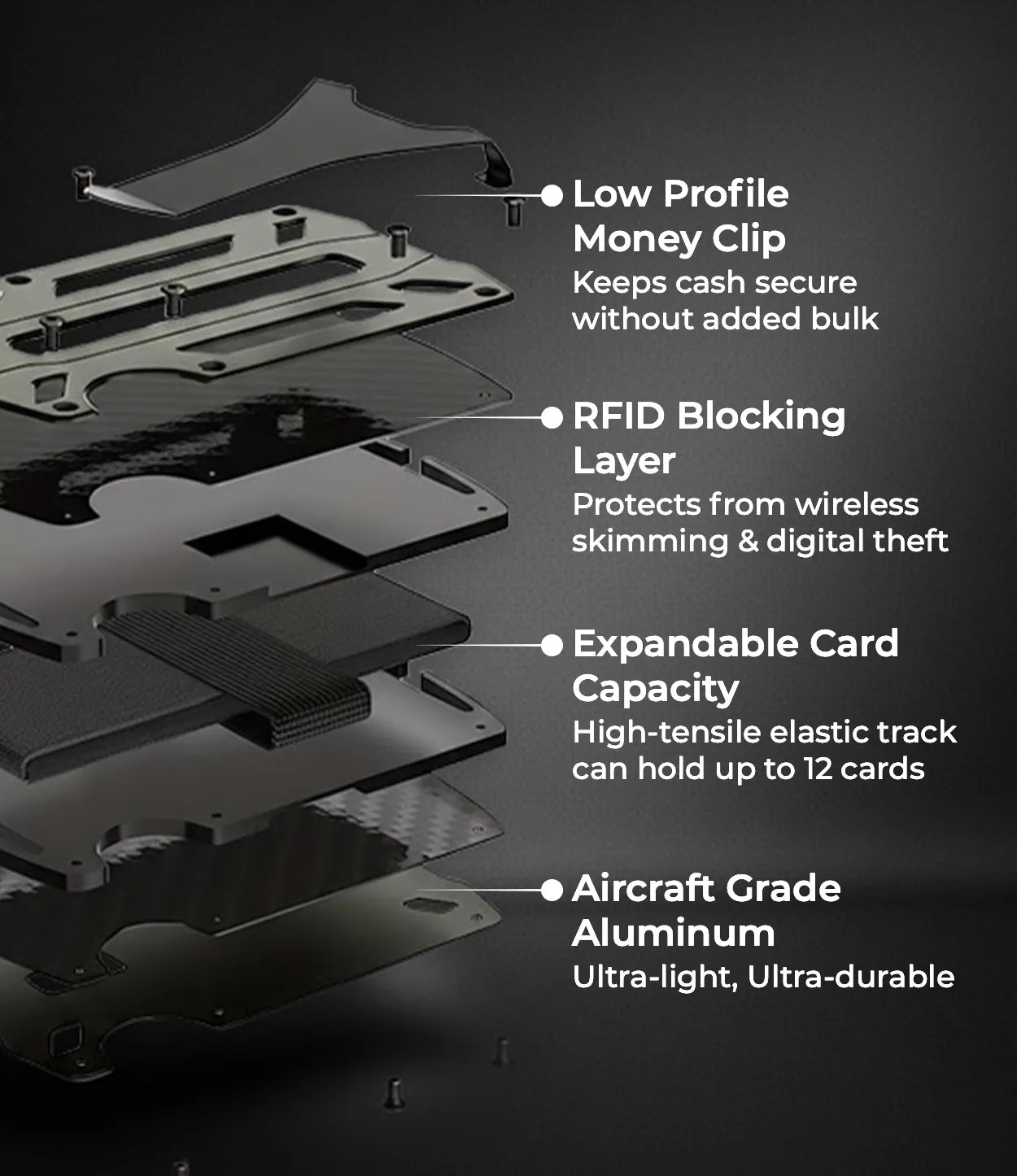 Low Profile Money Clip
Keeps cash secure without added bulk

RFID Blocking Layer
Protects from wireless skimming & digital theft

Expandable Card Capacity
High-tensile elastic track can hold up to 12 cards

Aircraft Grade Aluminum
Ultra-light, Ultra-durable