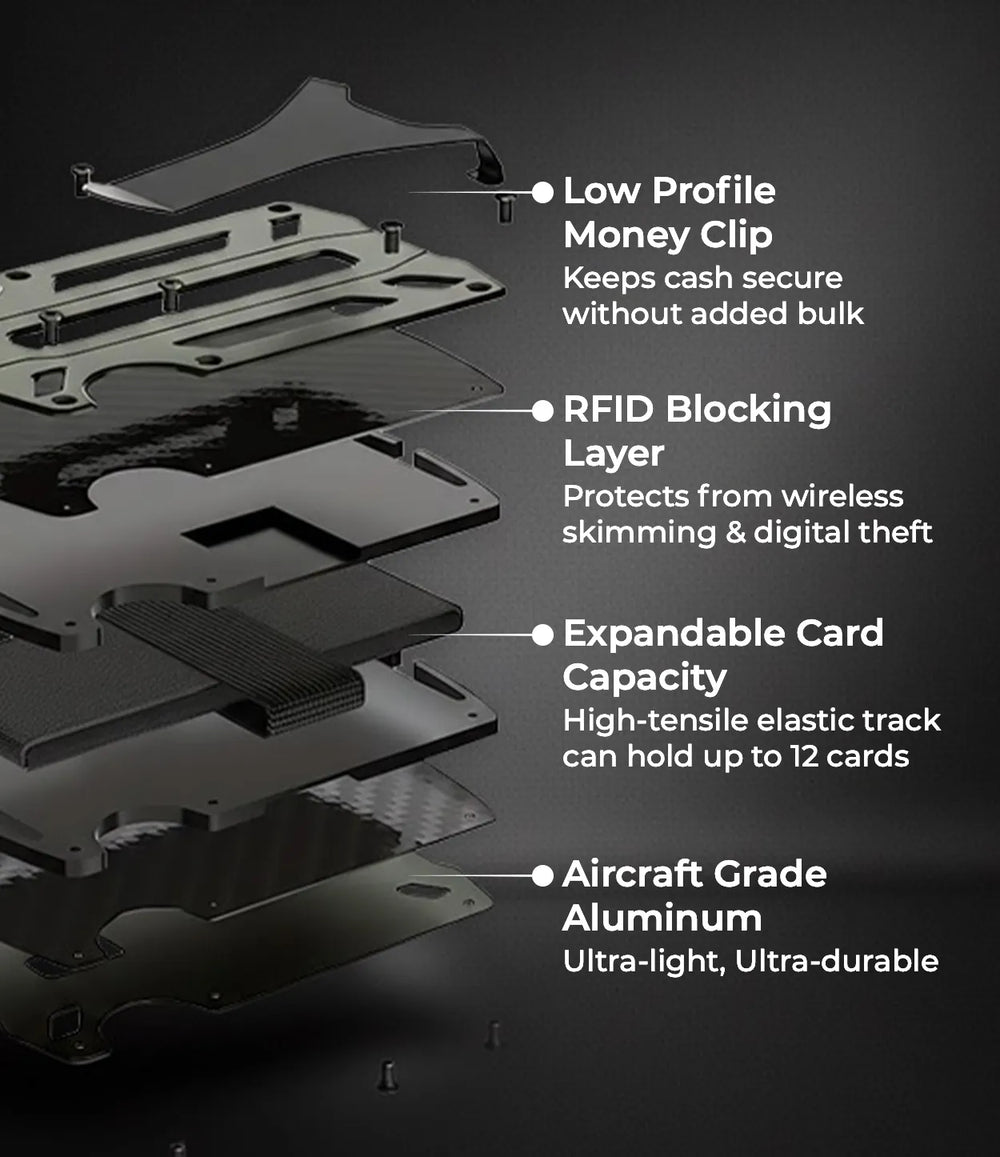 Low Profile Money Clip
Keeps cash secure without added bulk

RFID Blocking Layer
Protects from wireless skimming & digital theft

Expandable Card Capacity
High-tensile elastic track can hold up to 12 cards

Aircraft Grade Aluminum
Ultra-light, Ultra-durable